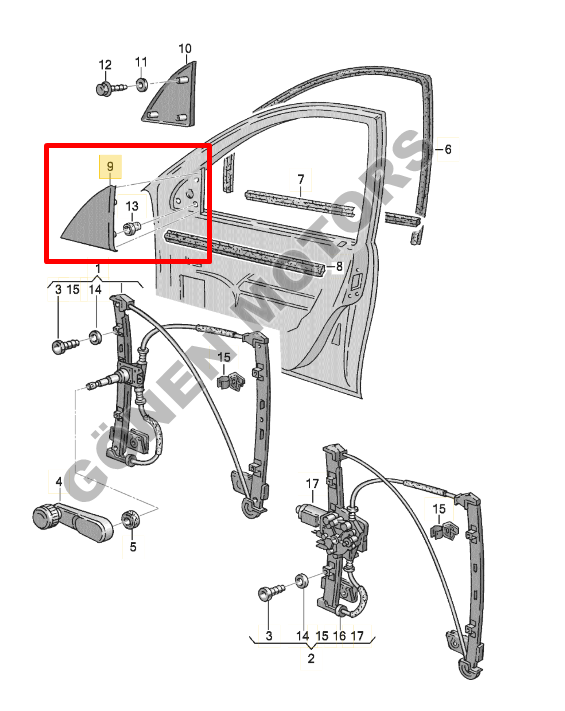 12
11
10
9
13
6
7
8
1
3 15 14
15
4
5
17
15
3 14 15 16 17
2
GÖNEN MOTORS